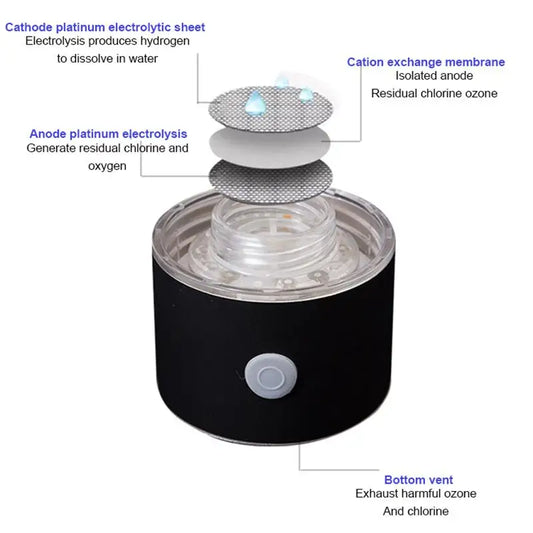 Cathode platinum electrolytic sheet
Electrolysis produces hydrogen to dissolve in water

Cation exchange membrane
Isolated anode
Residual chlorine ozone

Anode platinum electrolysis
Generate residual chlorine and oxygen

Bottom vent
Exhaust harmful ozone
And chlorine